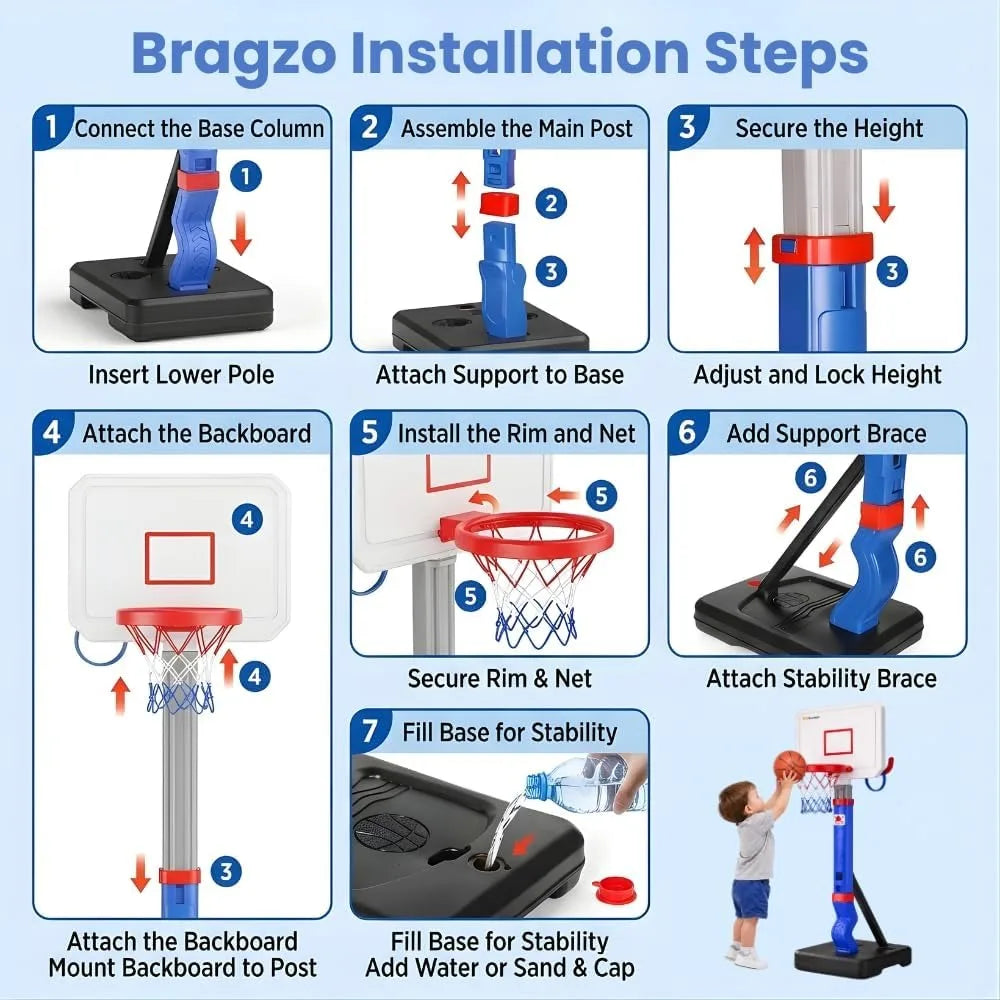 Bragzo Installation Steps

1 Connect the Base Column
1
Insert Lower Pole

2 Assemble the Main Post
2
3
Attach Support to Base

3 Secure the Height
3
Adjust and Lock Height

4 Attach the Backboard
4
4
3
Attach the Backboard
Mount Backboard to Post

5 Install the Rim and Net
5
5
Secure Rim & Net

6 Add Support Brace
6
6
Attach Stability Brace

7 Fill Base for Stability
Fill Base for Stability
Add Water or Sand & Cap