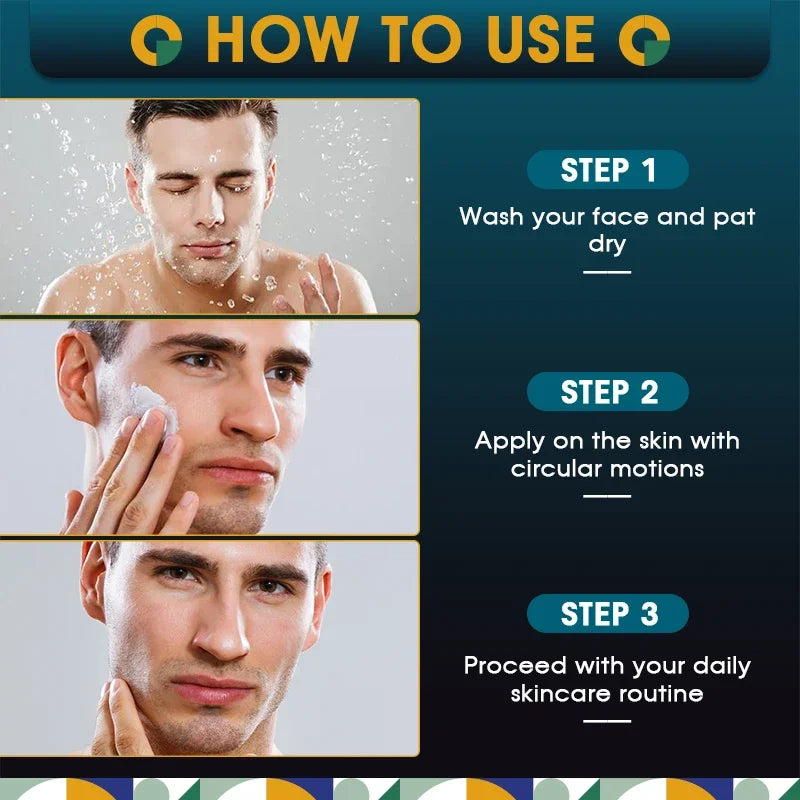 HOW TO USE

STEP 1

Wash your face and pat dry

STEP 2

Apply on the skin with circular motions

STEP 3

Proceed with your daily skincare routine